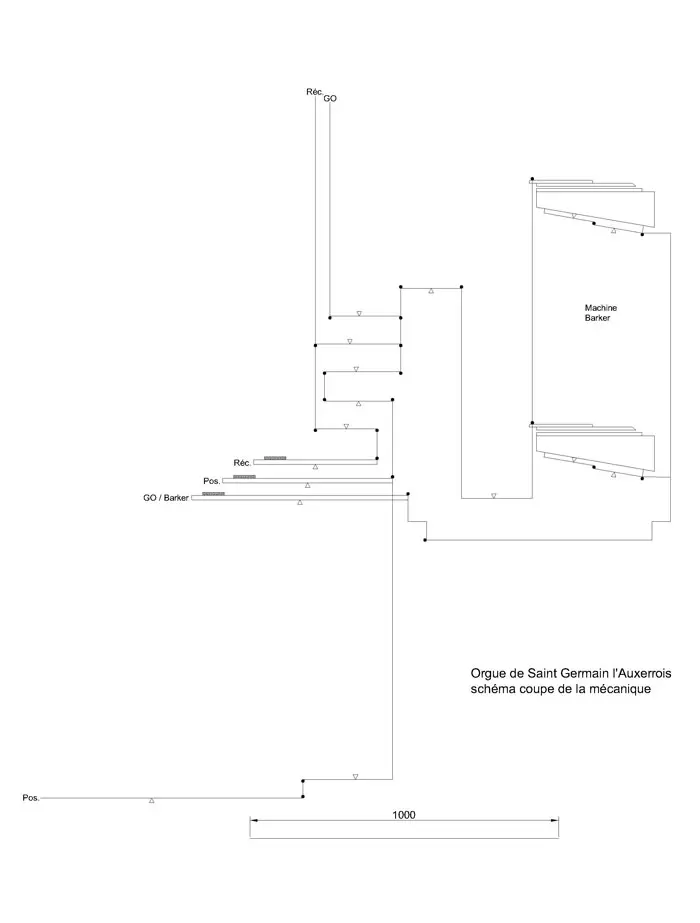 Réc.
GO

Machine
Barker

Réc.
Pos.
GO / Barker

Orgue de Saint Germain l'Auxerrois
schéma coupe de la mécanique

Pos.

1000